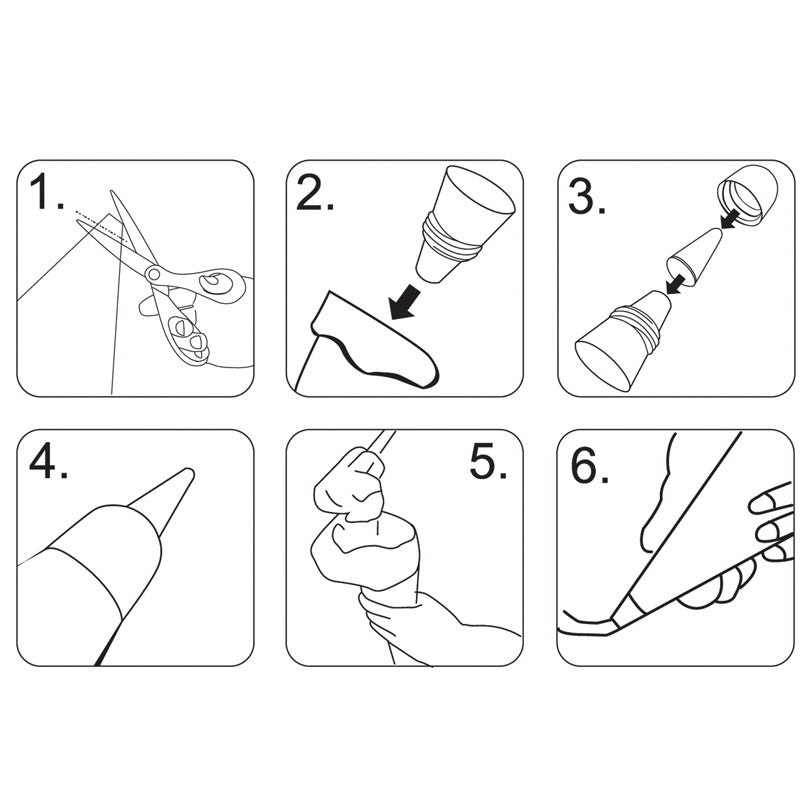 1.

2.

3.

4.

5.

6.